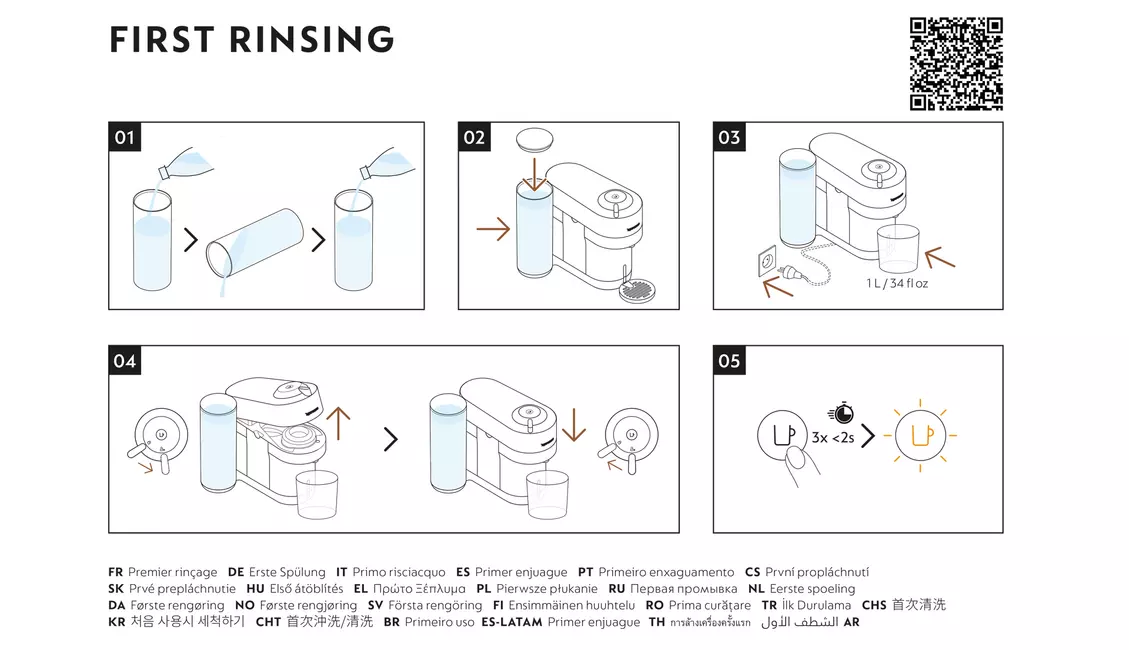 FIRST RINSING

01

02

03

1 L / 34 fl oz

04

05

3x <2s

FR Premier rinçage DE Erste Spülung IT Primo risciacquo ES Primer enjuague PT Primeiro enxaguamento CS První propláchnutí
SK Prvé prepláchnutie HU Első átöblítés EL Πρώτο Ξέπλυμα PL Pierwsze płukanie RU Первая промывка NL Eerste spoeling
DA Første rengøring NO Første rengjøring SV Första rengöring FI Ensimmäinen huuhtelu RO Prima curățare TR İlk Durulama CHS 首次清洗
KR 처음 사용시 세척하기 CHT 首次沖洗/清洗 BR Primeiro uso ES-LATAM Primer enjuague TH การล้างเครื่องครั้งแรก الشطف الأول AR