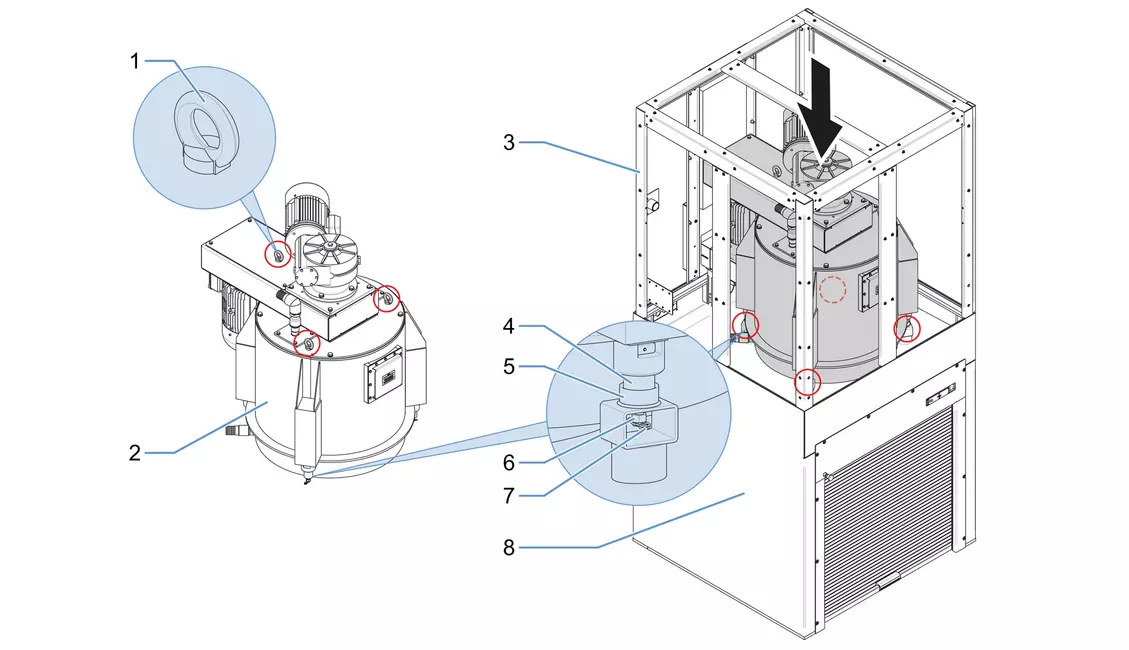 1
2
3
4
5
6
7
8