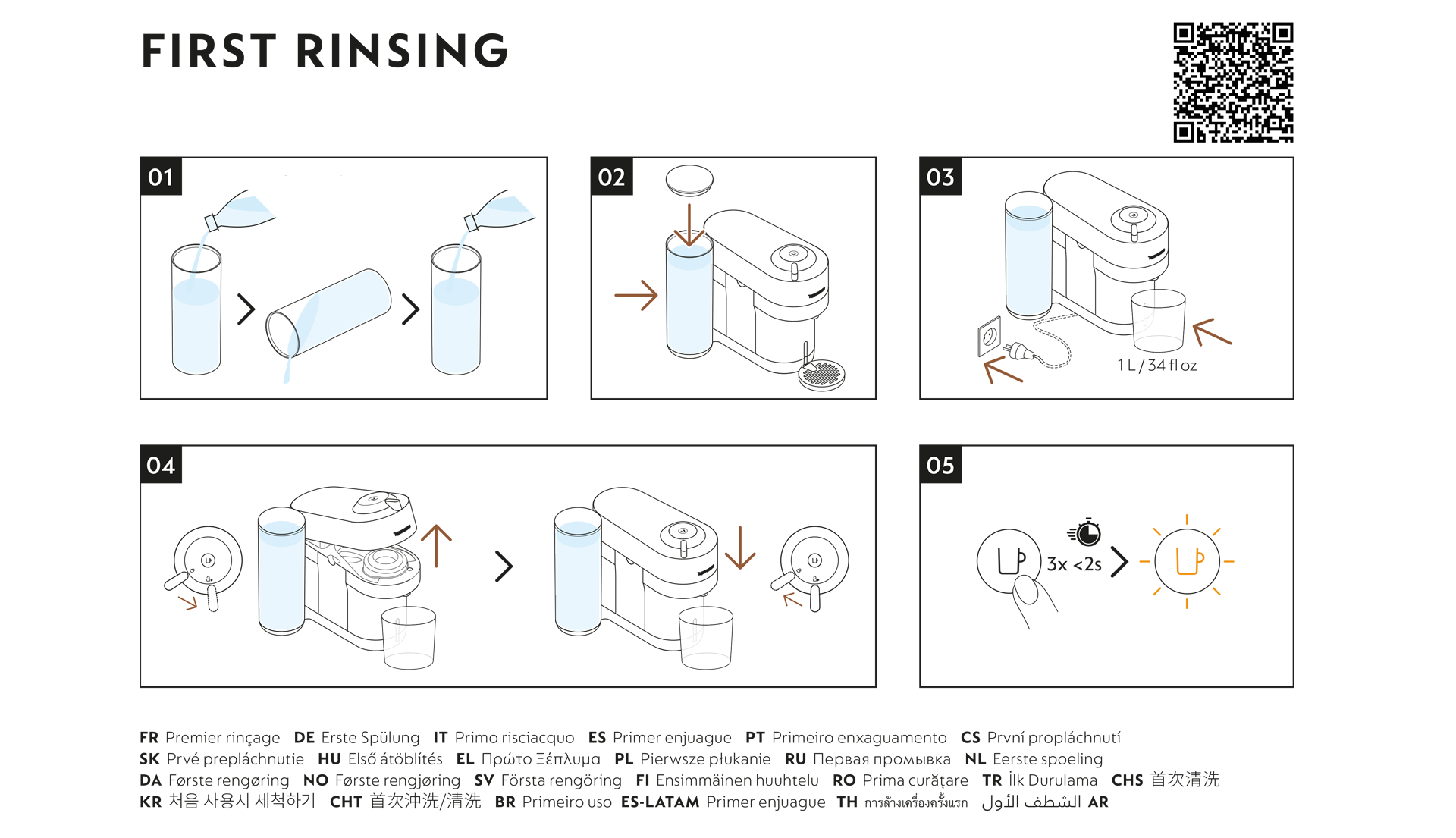 FIRST RINSING

01

02

03

1 L / 34 fl oz

04

05

3x <2s

FR Premier rinçage DE Erste Spülung IT Primo risciacquo ES Primer enjuague PT Primeiro enxaguamento CS První propláchnutí
SK Prvé prepláchnutie HU Első átöblítés EL Πρώτο Ξέπλυμα PL Pierwsze płukanie RU Первая промывка NL Eerste spoeling
DA Første rengøring NO Første rengjøring SV Första rengöring FI Ensimmäinen huuhtelu RO Prima curățare TR İlk Durulama CHS 首次清洗
KR 처음 사용시 세척하기 CHT 首次沖洗/清洗 BR Primeiro uso ES-LATAM Primer enjuague TH การล้างเครื่องครั้งแรก الشطف الأول AR